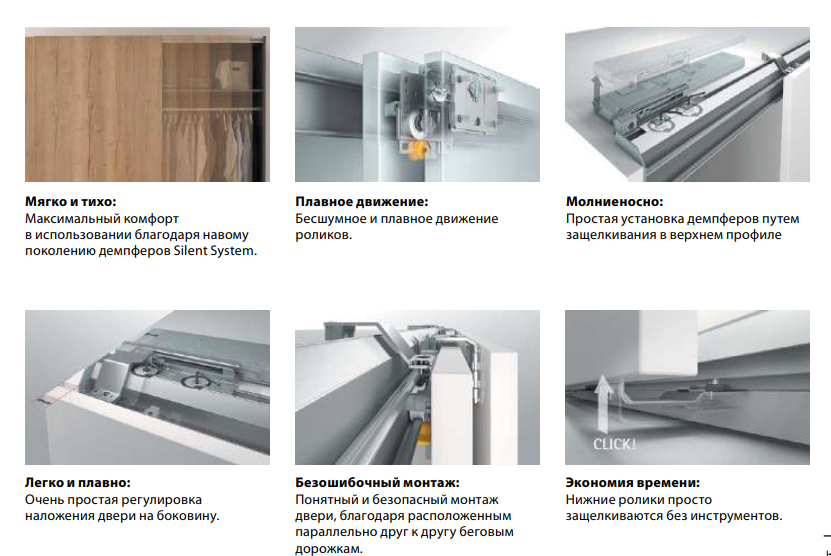 **Мягко и тихо:**
Максимальный комфорт в использовании благодаря навому поколению демпферов Silent System.

**Плавное движение:**
Бесшумное и плавное движение роликов.

**Молниеносно:**
Простая установка демпферов путем защелкивания в верхнем профиле

**Легко и плавно:**
Очень простая регулировка наложения двери на боковину.

**Безошибочный монтаж:**
Понятный и безопасный монтаж двери, благодаря расположенным параллельно друг к другу беговым дорожкам.

CLICK!

**Экономия времени:**
Нижние ролики просто защелкиваются без инструментов.