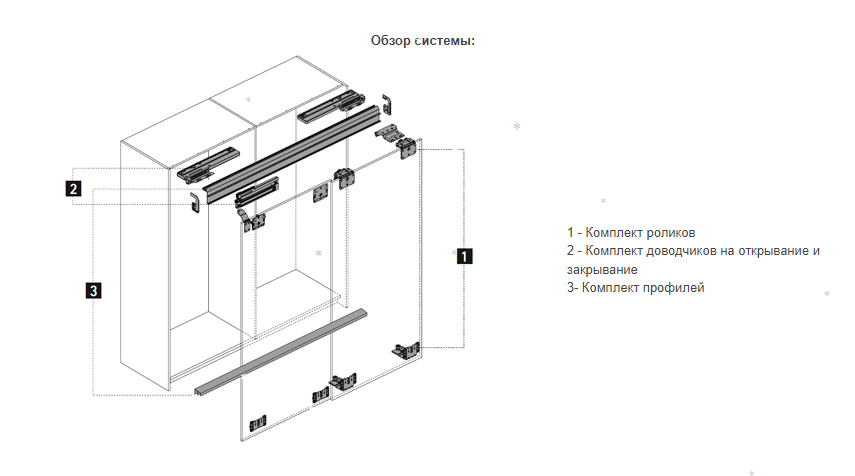 Обзор системы:

2

3

1

1 - Комплект роликов
2 - Комплект доводчиков на открывание и закрывание
3- Комплект профилей